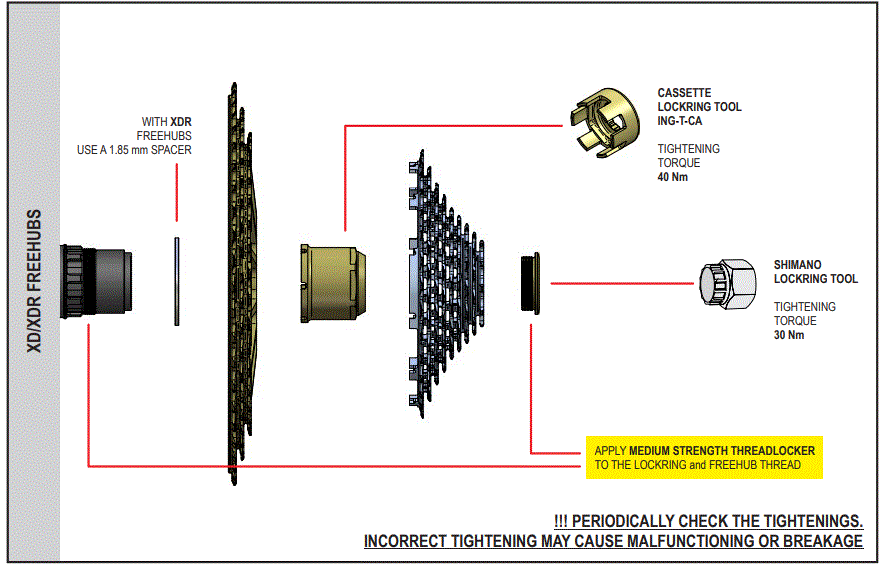 XD/XDR FREEHUBS

WITH XDR FREEHUBS USE A 1.85 mm SPACER

CASSETTE LOCKRING TOOL ING-T-CA

TIGHTENING TORQUE 40 Nm

SHIMANO LOCKRING TOOL

TIGHTENING TORQUE 30 Nm

APPLY MEDIUM STRENGTH THREADLOCKER TO THE LOCKRING and FREEHUB THREAD

!!! PERIODICALLY CHECK THE TIGHTENINGS.
INCORRECT TIGHTENING MAY CAUSE MALFUNCTIONING OR BREAKAGE