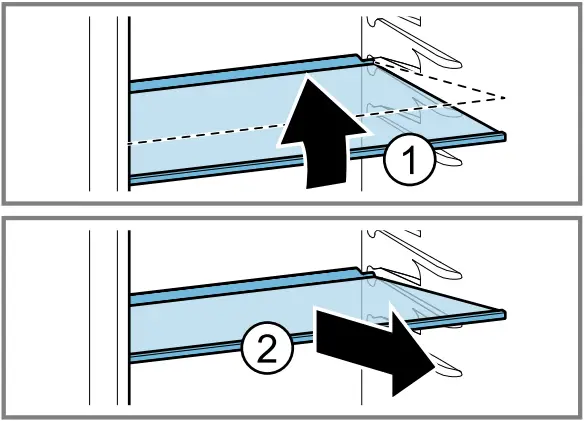 1

2