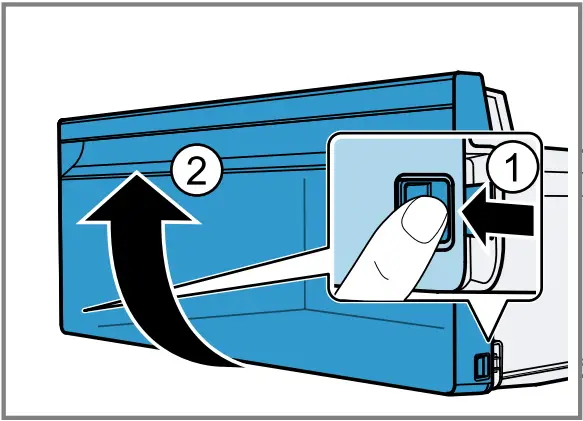 2
1