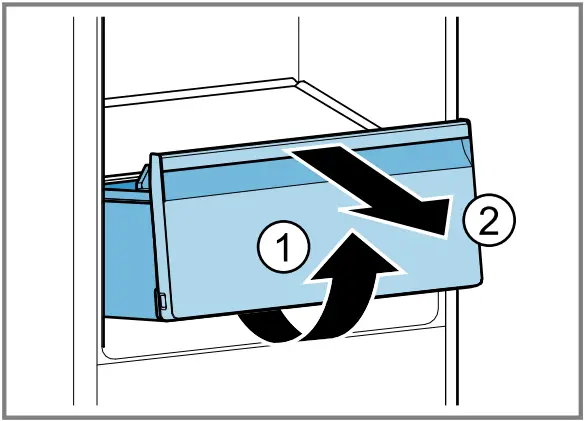 1
2