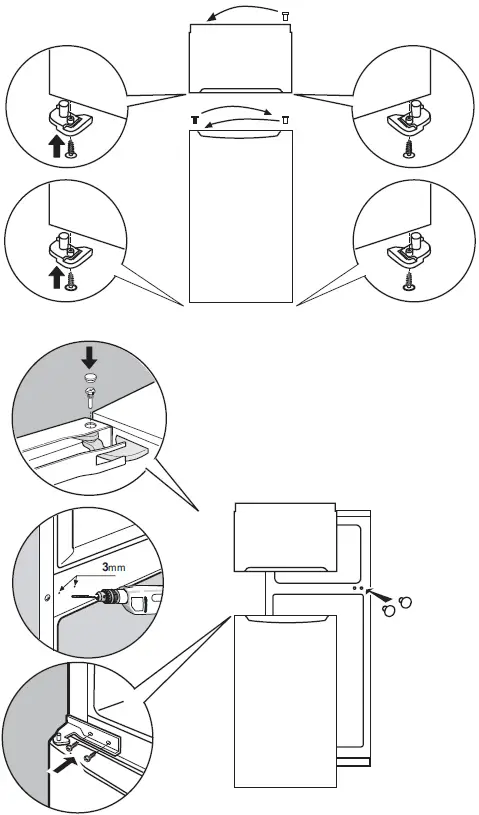 3mm