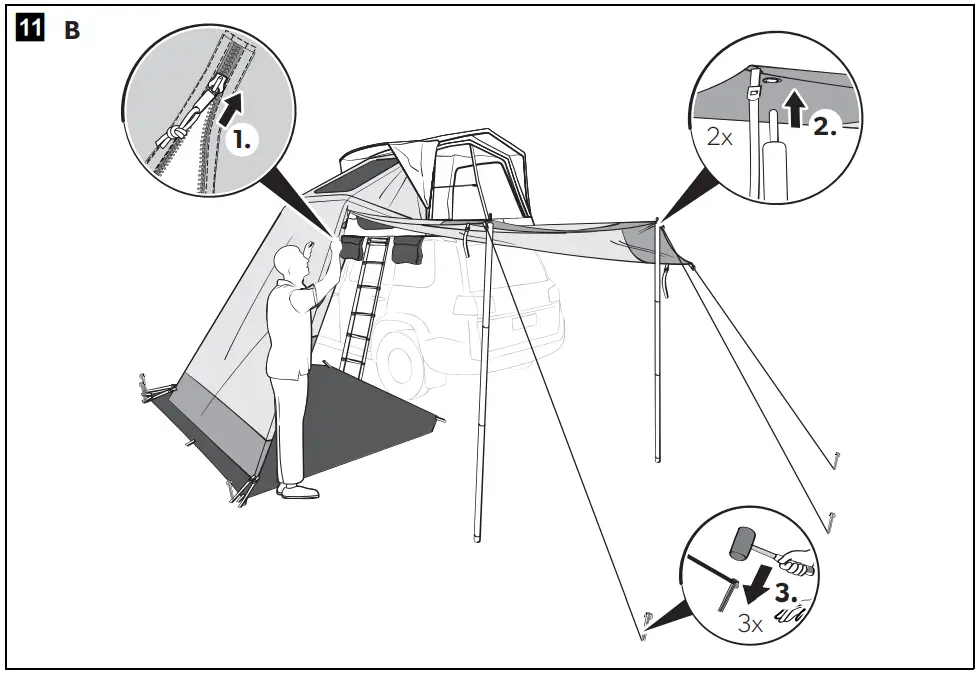 11 B

1.

2x

2.

3.

3x