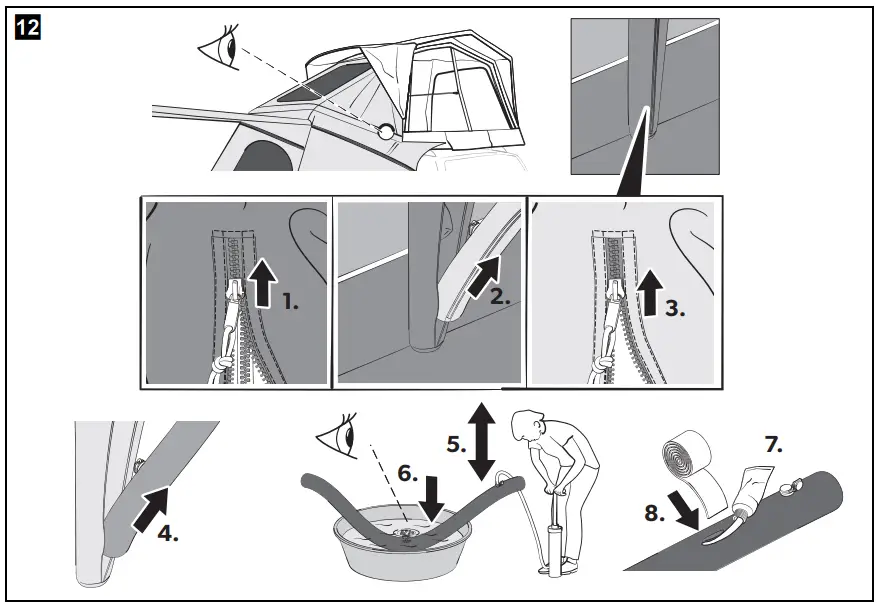 12

1.

2.

3.

4.

5.

6.

7.

8.