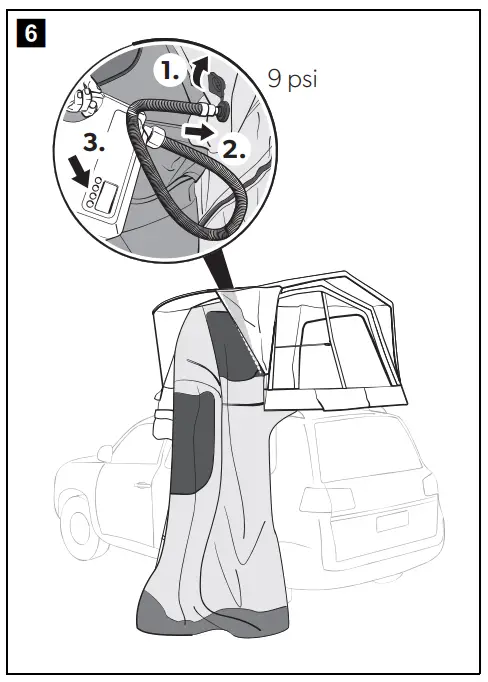 6

1.

9 psi

2.

3.