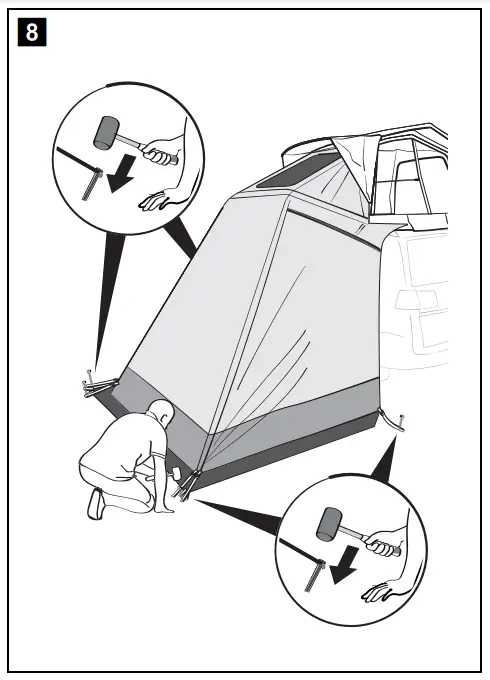 8