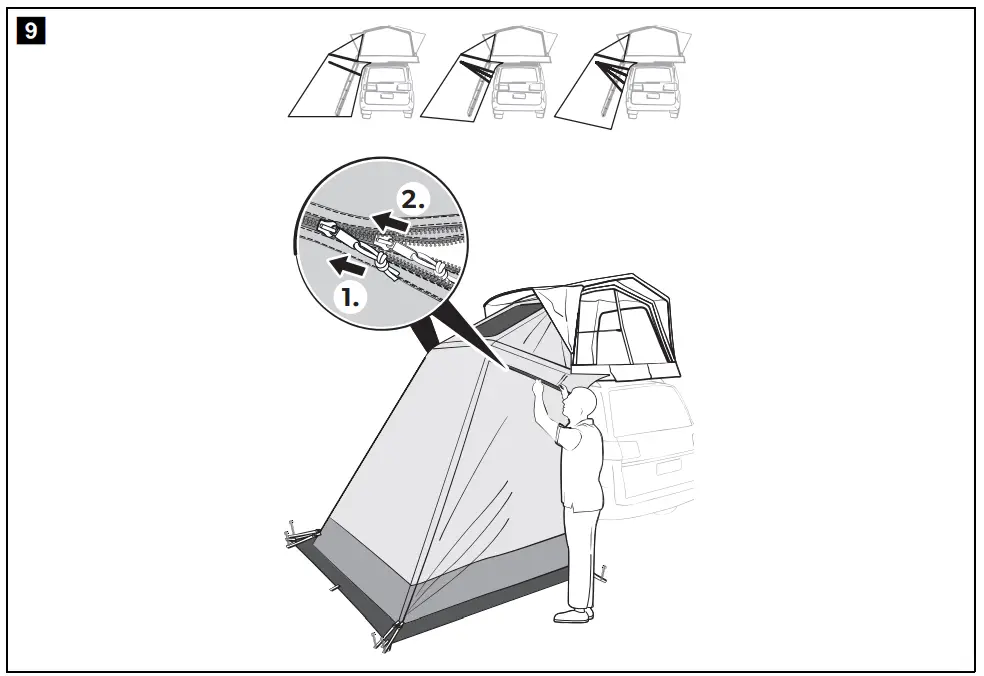 9

2.

1.