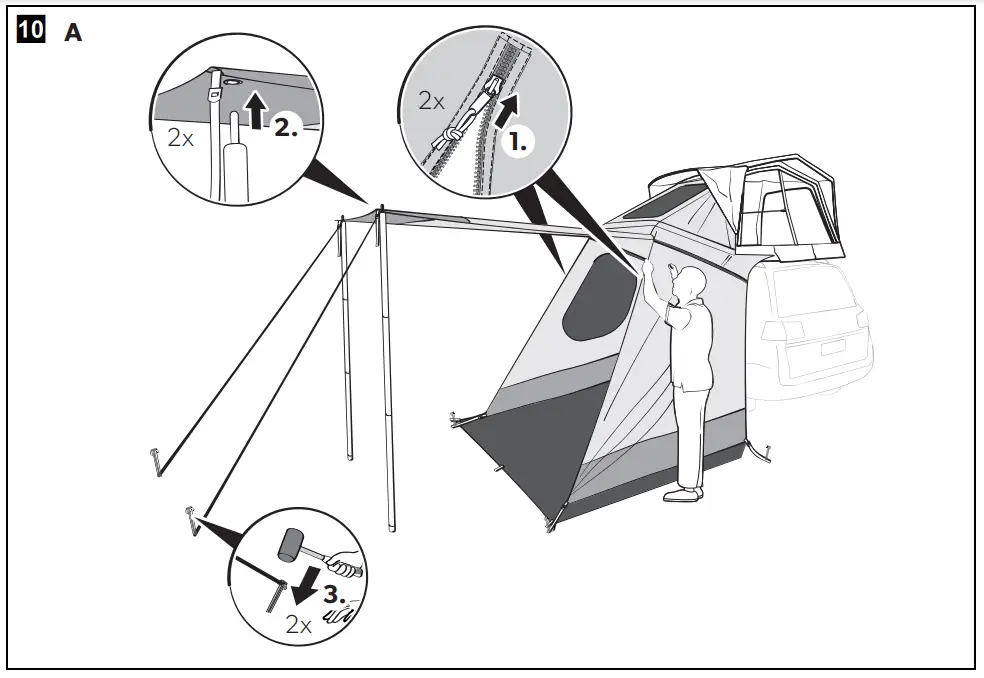 10 A

2x
2.

2x
1.

3.
2x