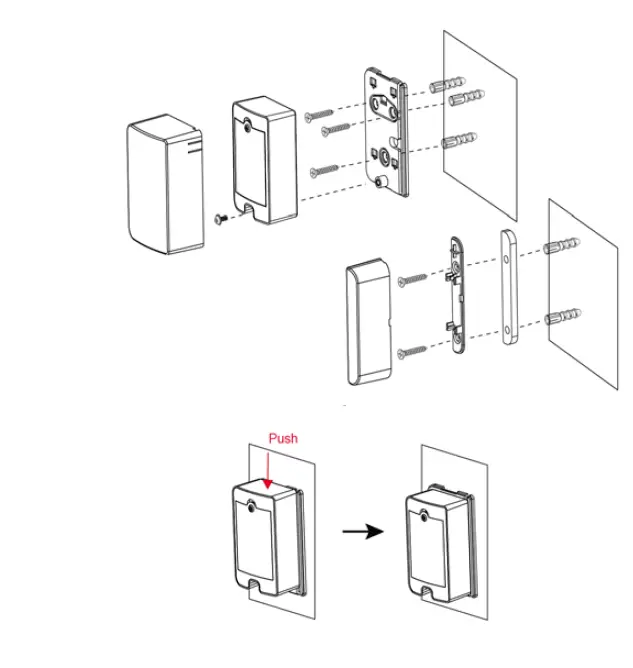 Push