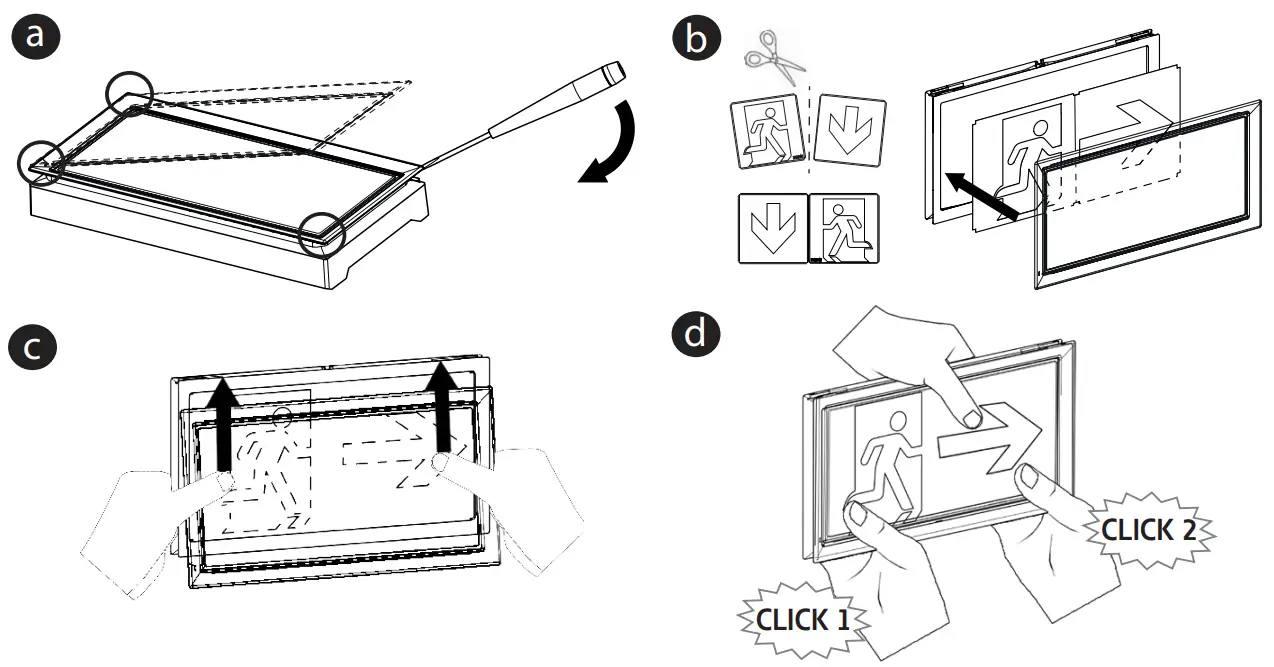 a

b

c

d

CLICK 2

CLICK 1