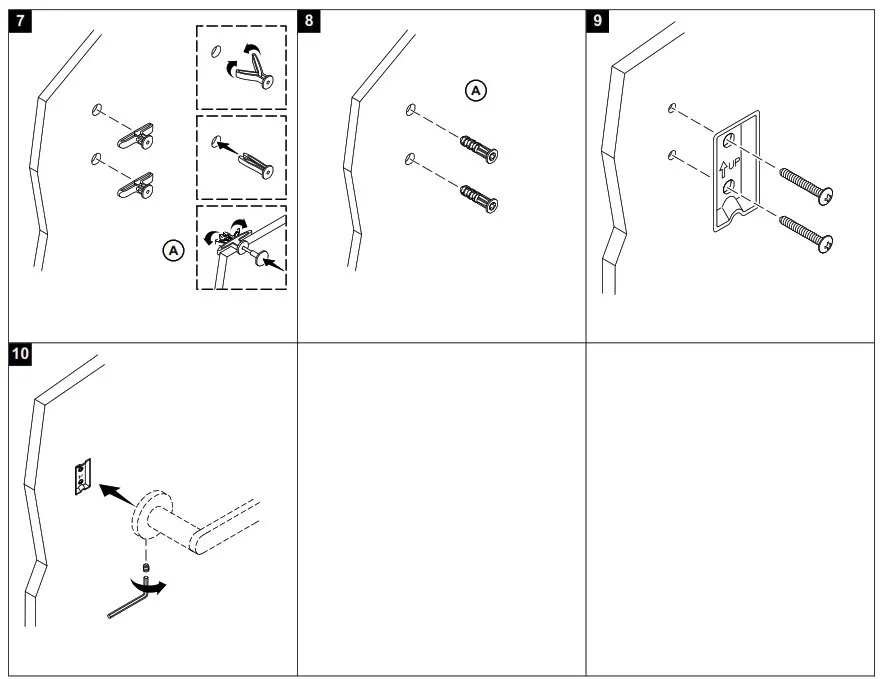 7

A

8

A

9

UP

10