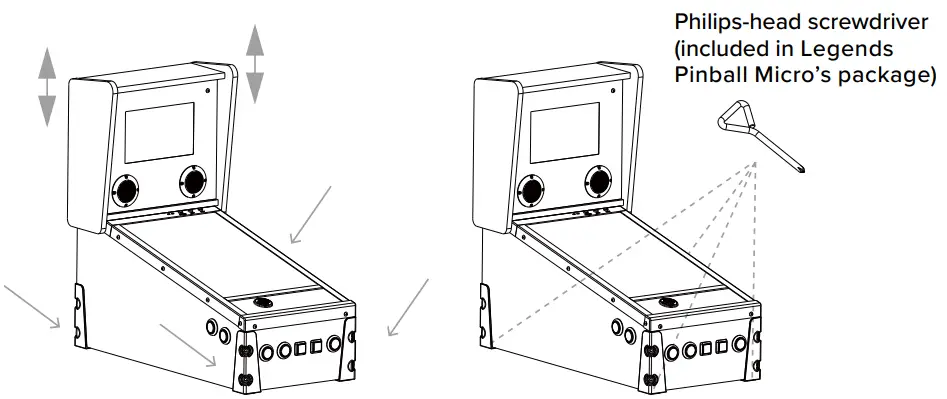 Philips-head screwdriver (included in Legends Pinball Micro's package)