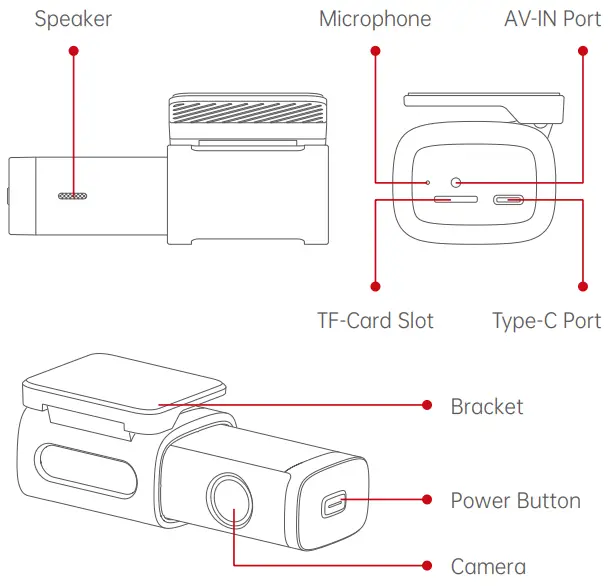 Speaker

Microphone

AV-IN Port

TF-Card Slot

Type-C Port

Bracket

Power Button

Camera