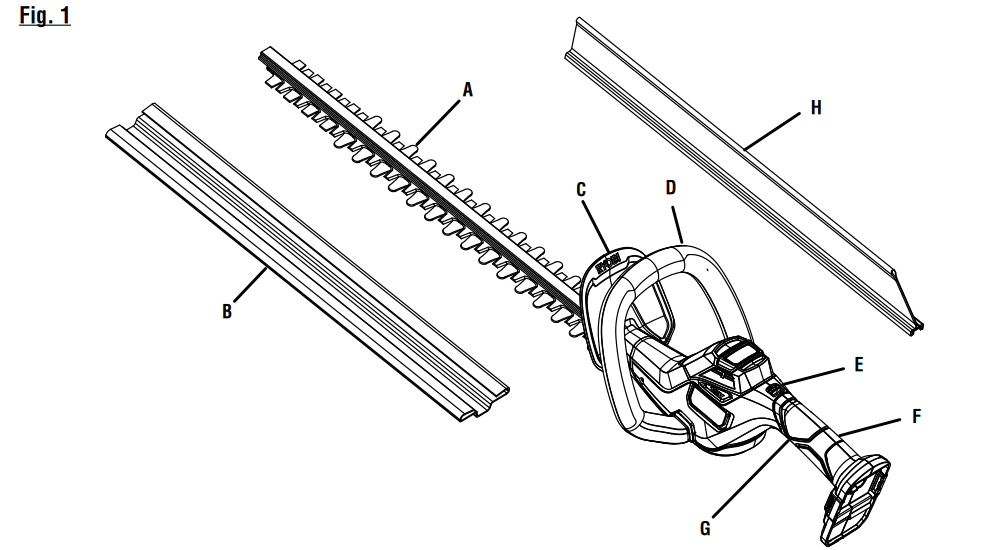 Fig. 1

A

H

C

D

B

E

F

G