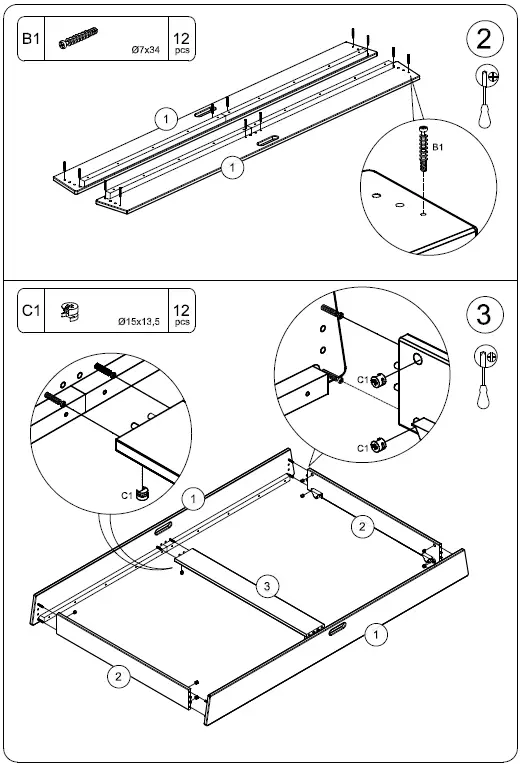 B1

Ø7x34

12 pcs

2

1

1

B1

C1

Ø15x13,5

12 pcs

3

C1

C1

C1

1

2

3

1

2