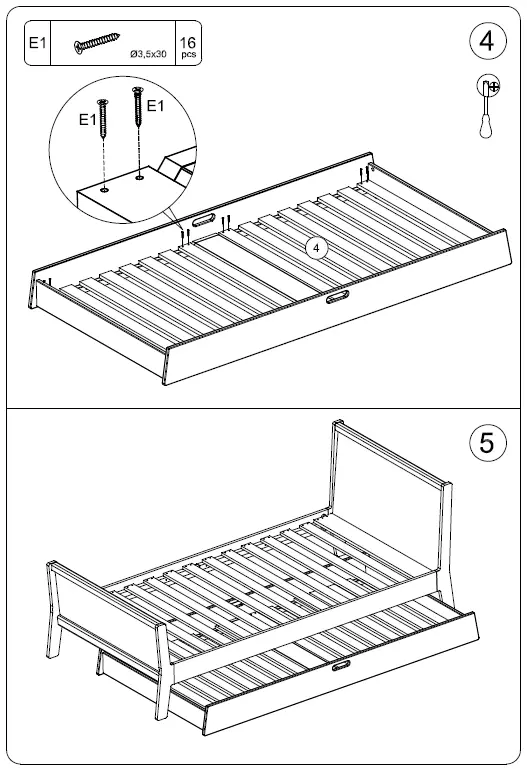 E1
Ø3,5x30
16 pcs
4
E1
E1
4
5