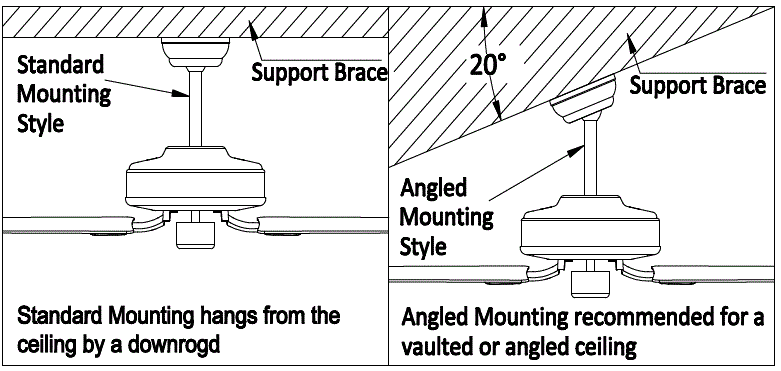 Standard Mounting Style

Support Brace

Standard Mounting hangs from the ceiling by a downrogd

20°

Support Brace

Angled Mounting Style

Angled Mounting recommended for a vaulted or angled ceiling