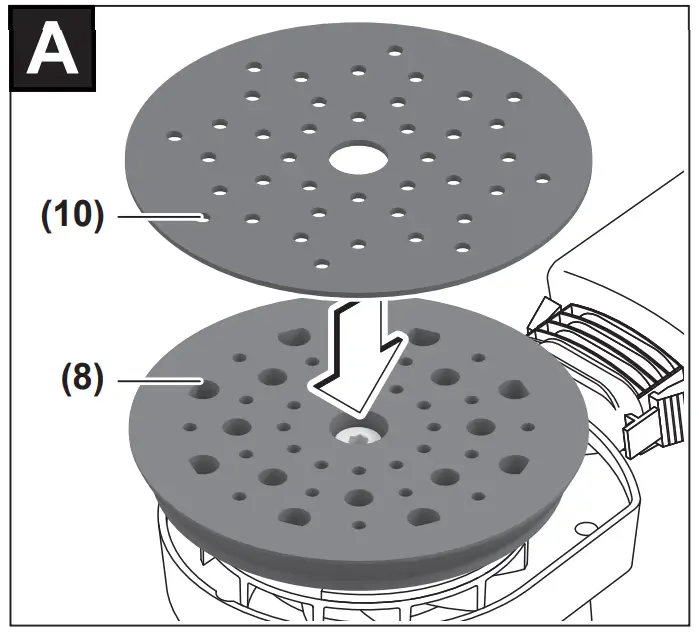 A

(10)

(8)