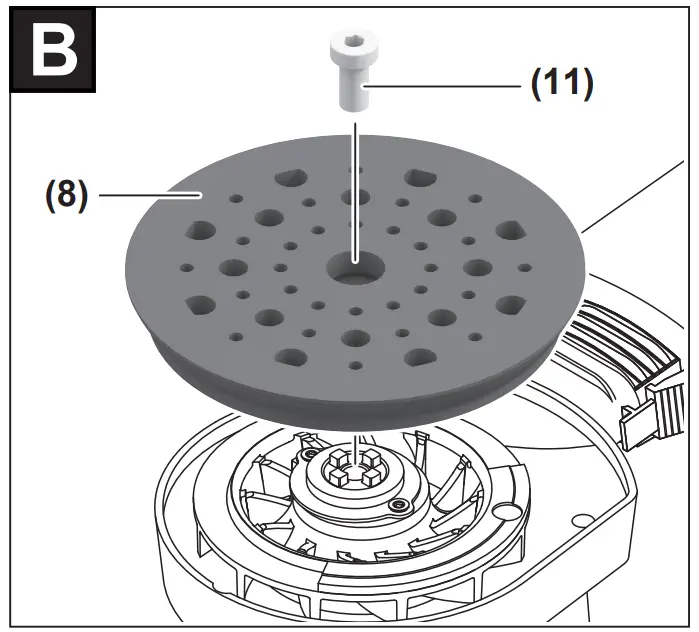 B

(11)

(8)