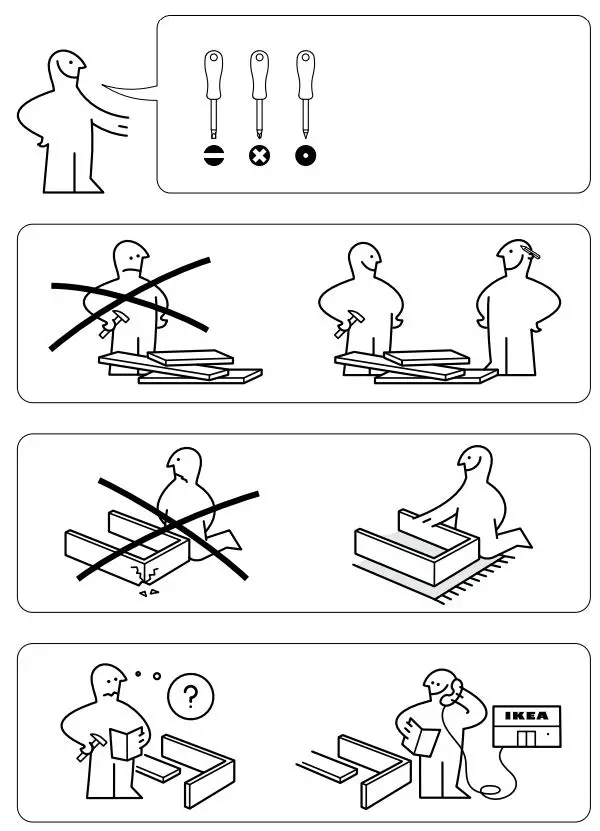 ?

IKEA