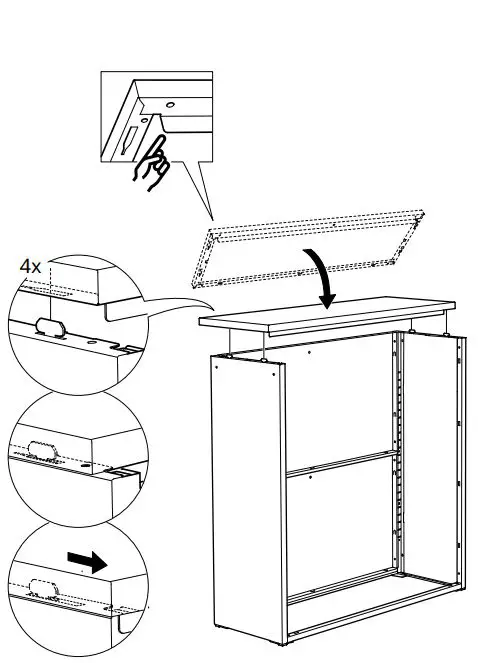 4x