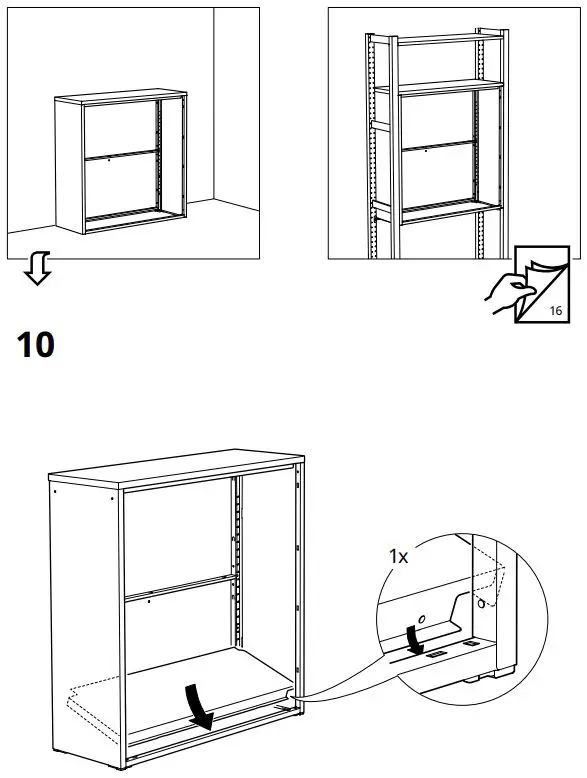 16

10

1x