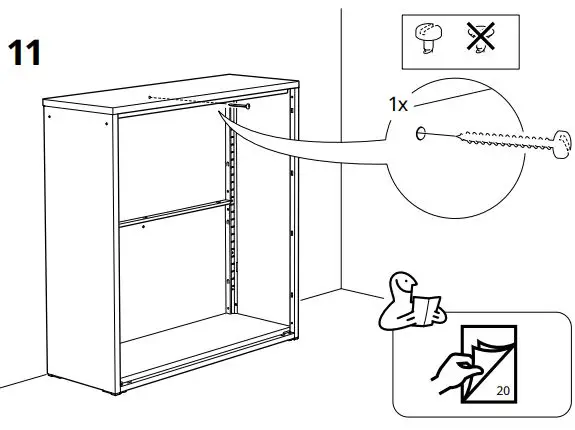 11

1x

20