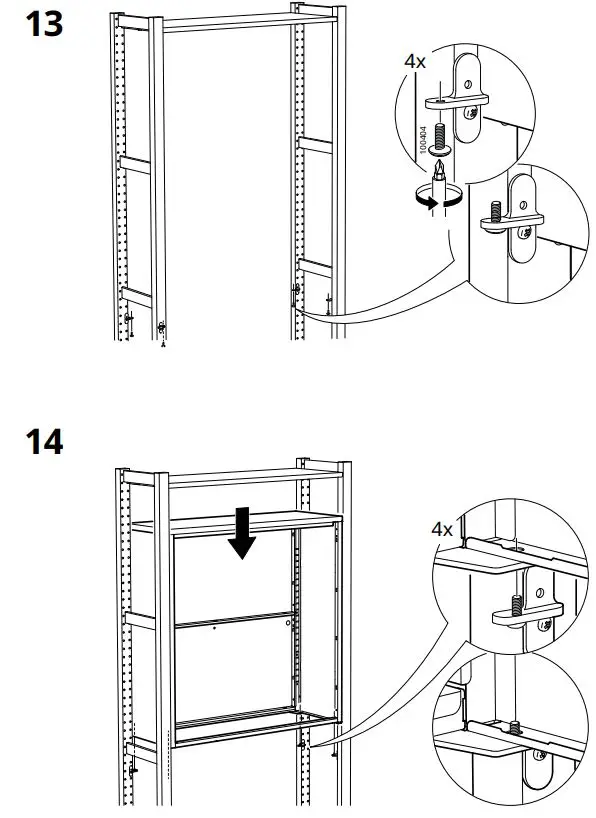 13

4x

100404

14

4x