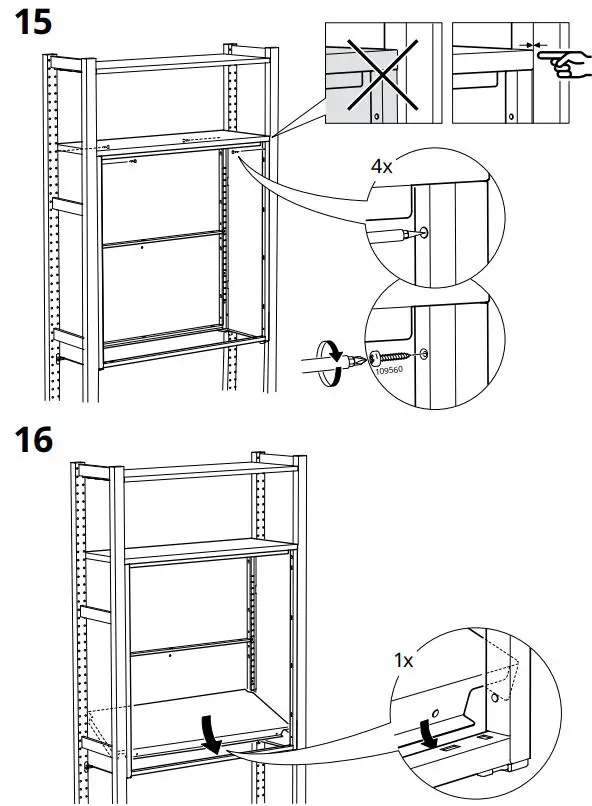 15

4x

109560

16

1x