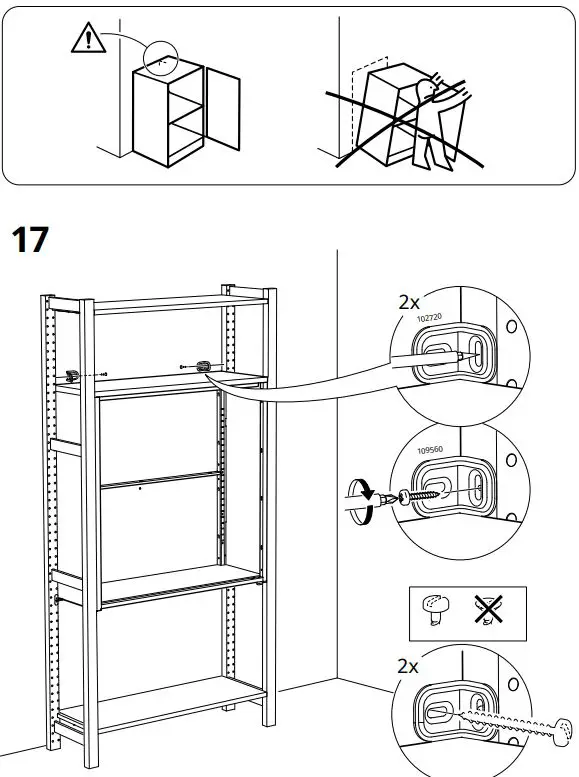 17

2x

102720

109560

2x