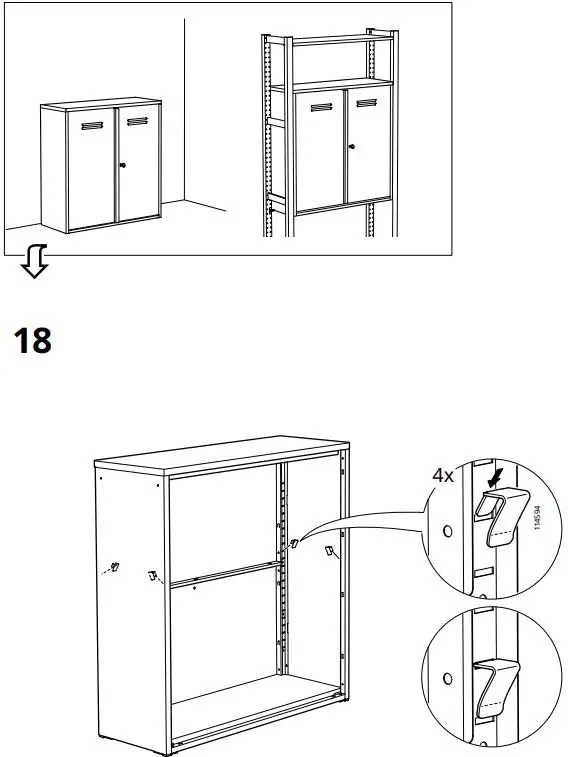 18

4x

114594