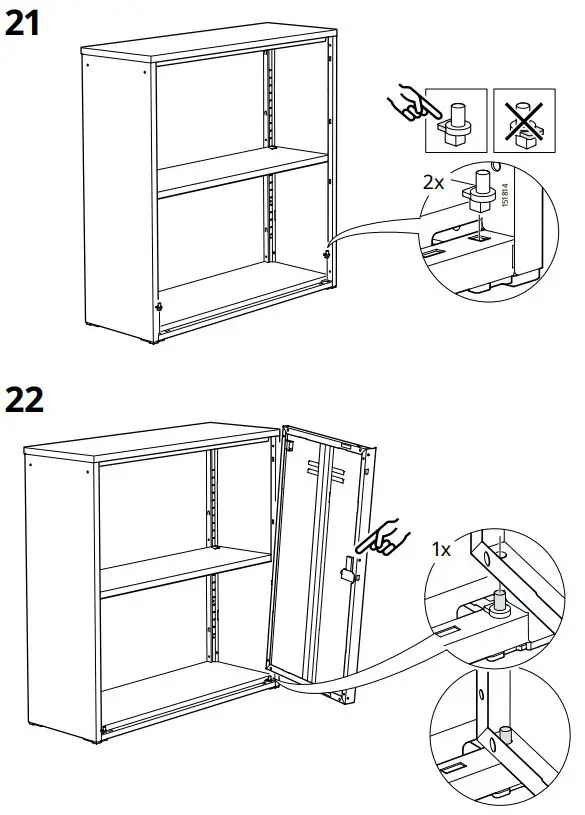 21

2x

151814

22

1x