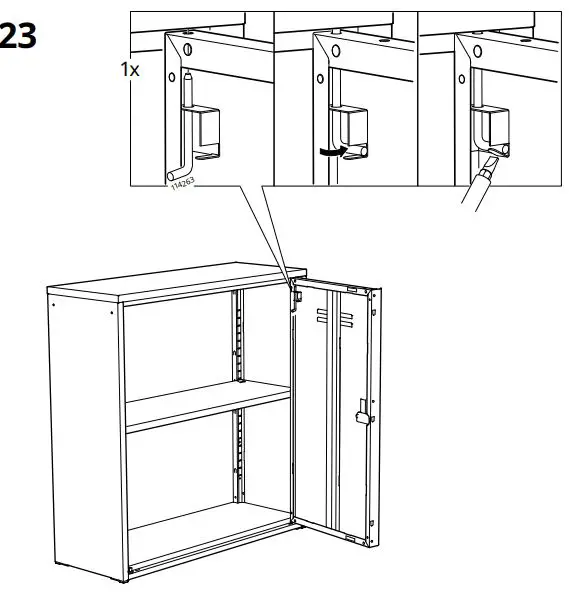 23

1x

114263