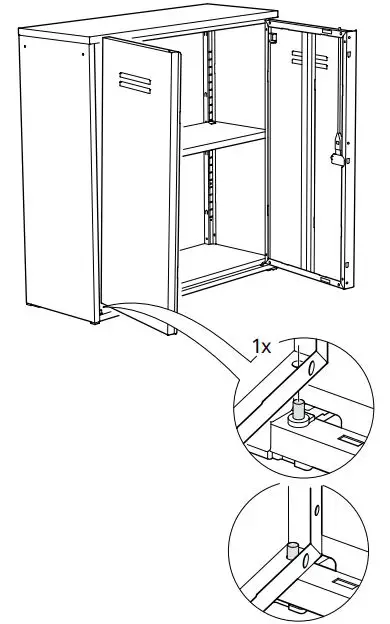 1x