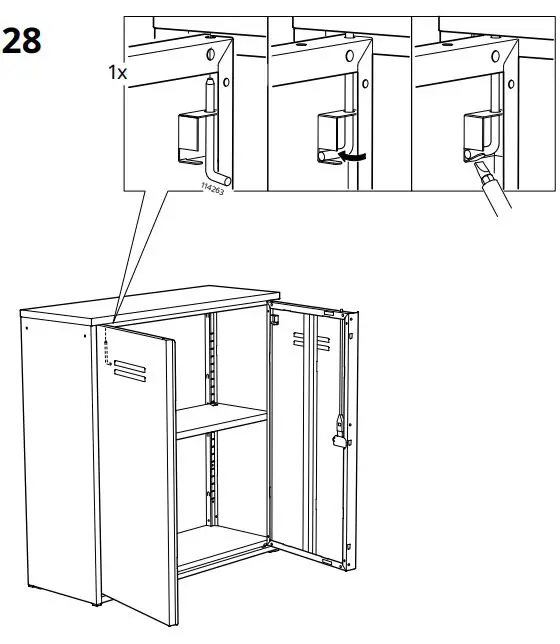 28

1x

114263