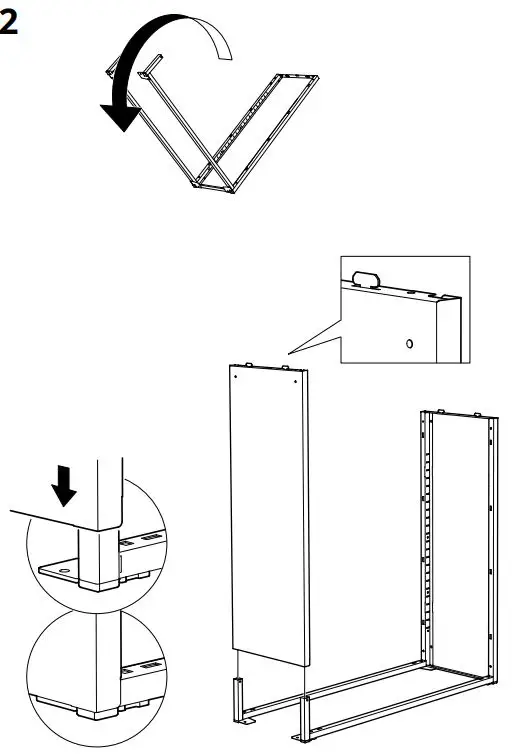 2