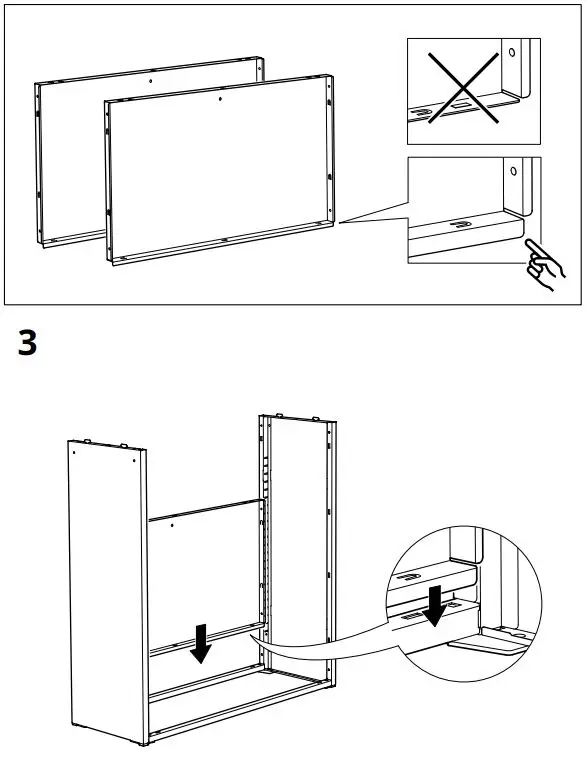 3