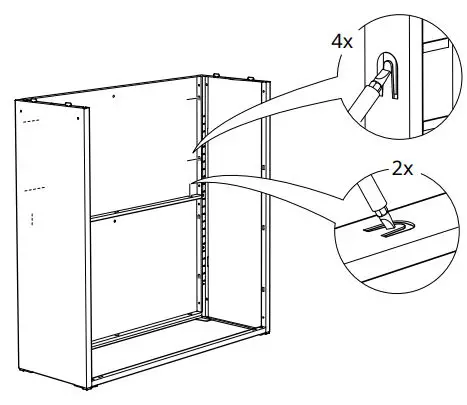 4x

2x