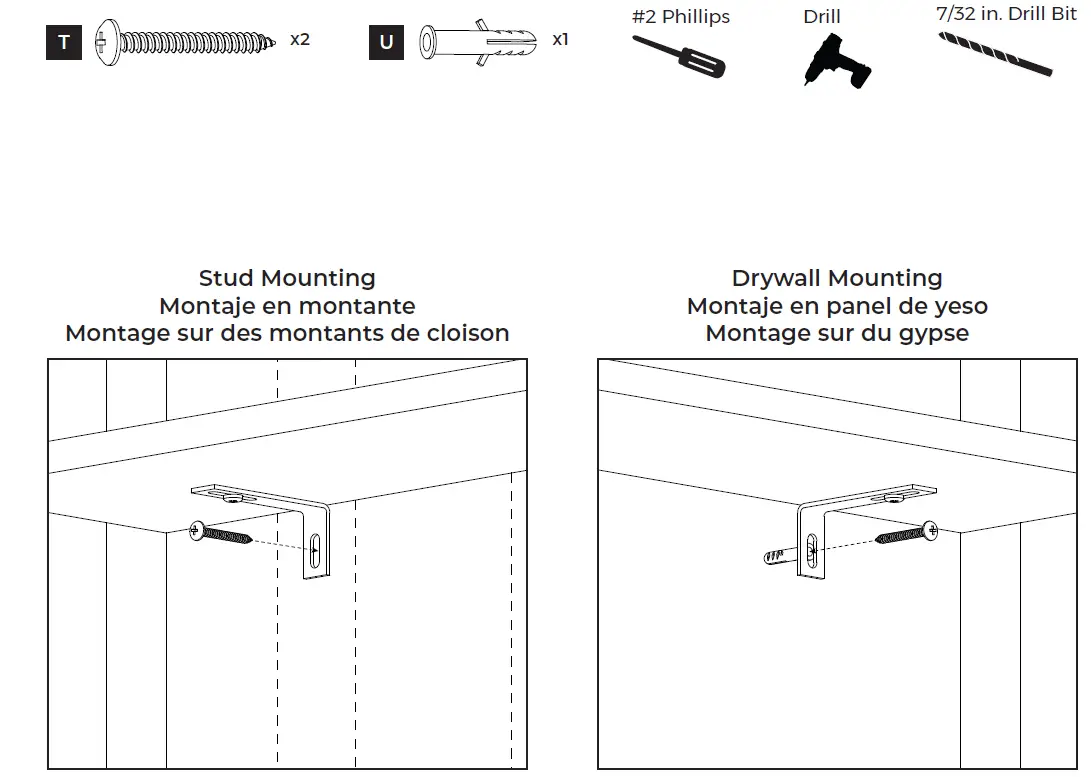 T x2

U x1

#2 Phillips

Drill

7/32 in. Drill Bit

Stud Mounting
Montaje en montante
Montage sur des montants de cloison

Drywall Mounting
Montaje en panel de yeso
Montage sur du gypse