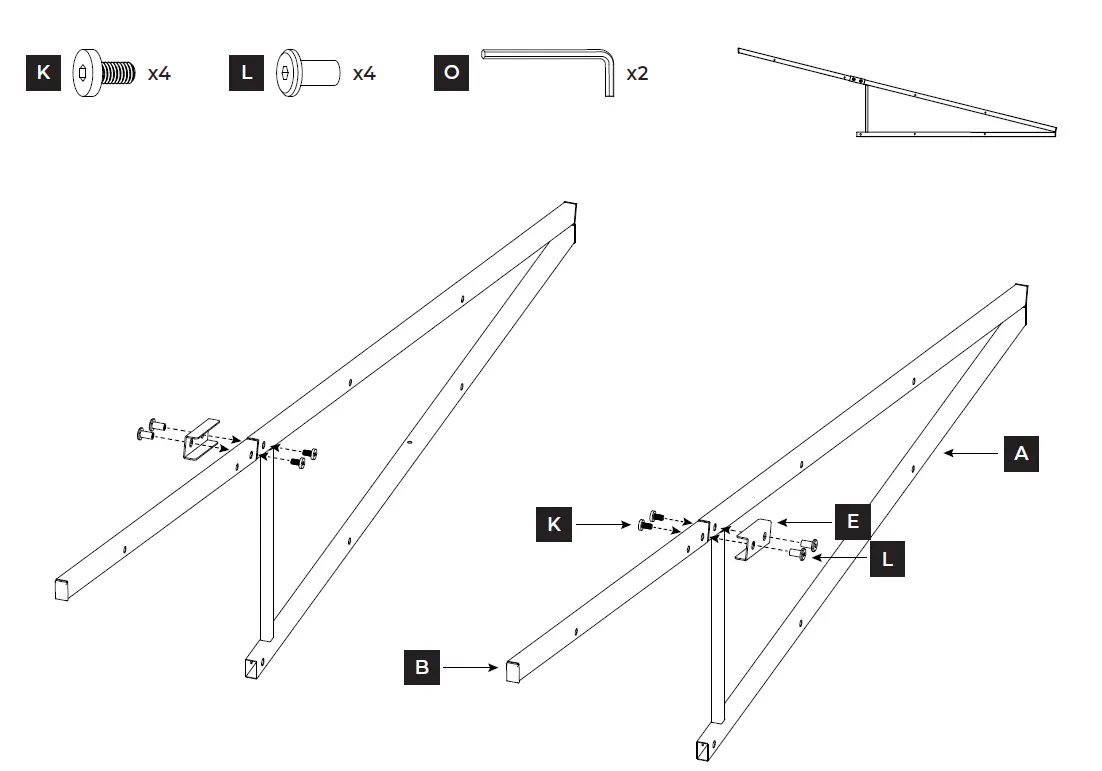 K x4 L x4 O x2

A

K

E

L

B