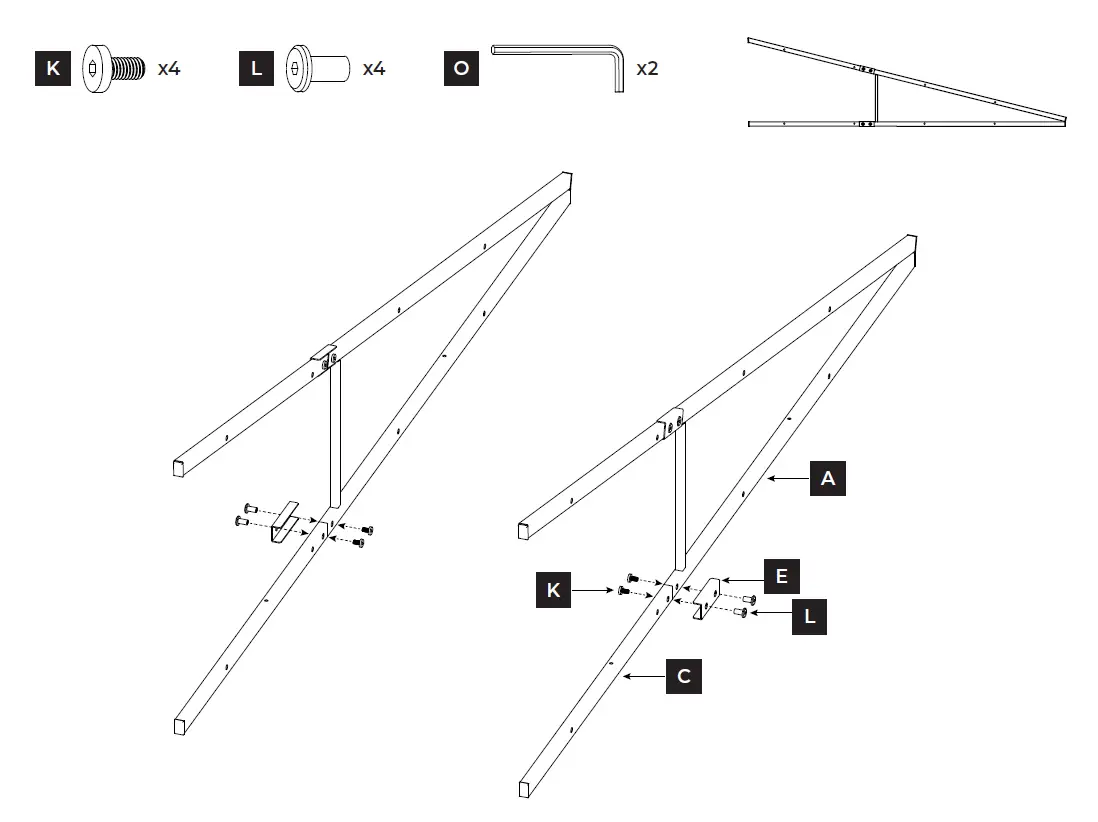 K x4 L x4 O x2

A

E

K

L

C