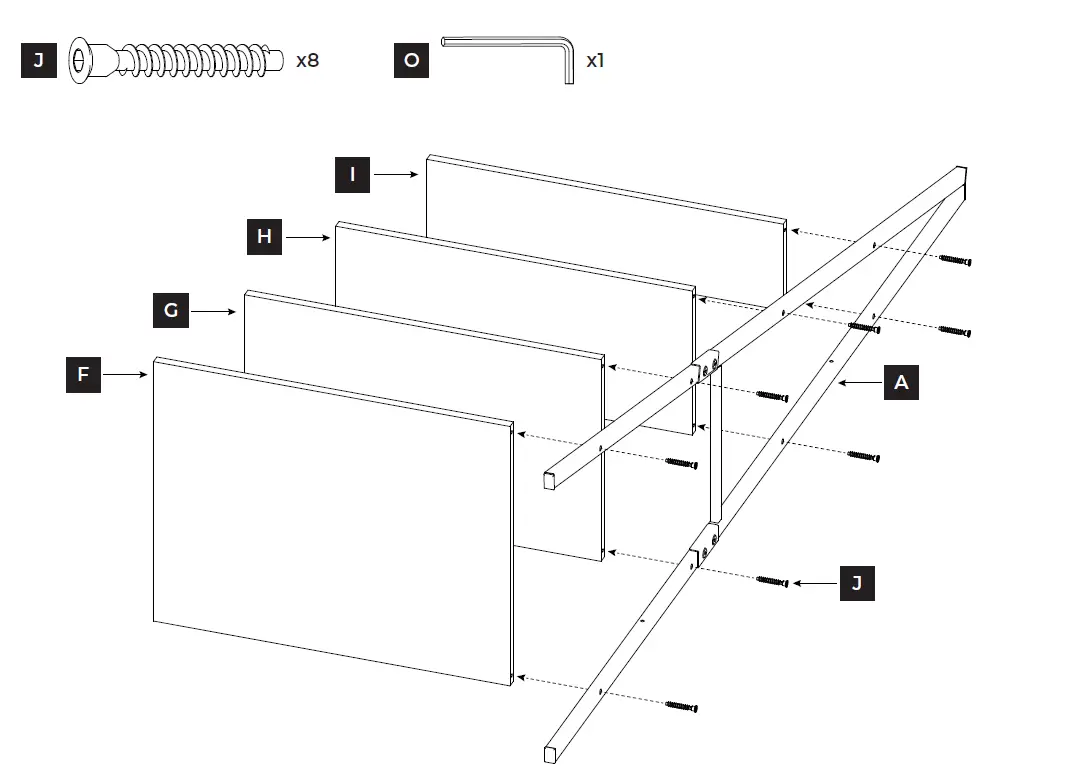 J x8 O x1

I

H

G

F

A

J