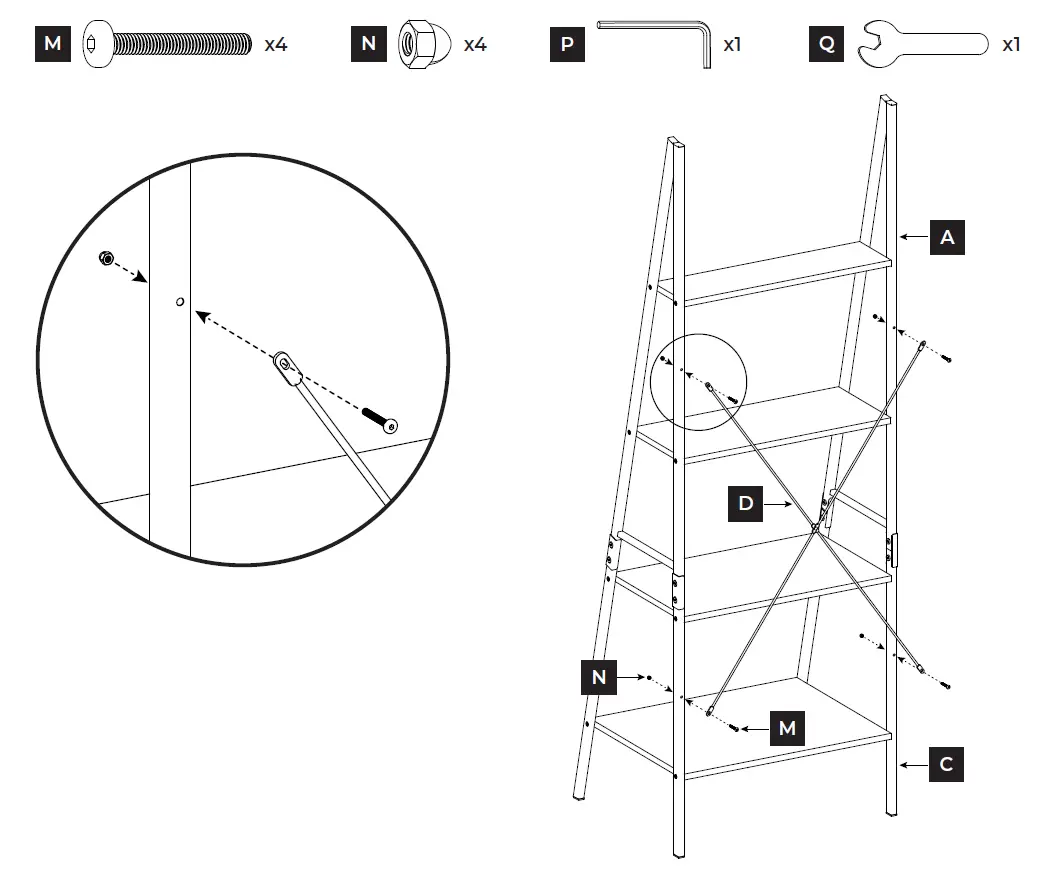 M x4 N x4 P x1 Q x1

A

D

N

M

C