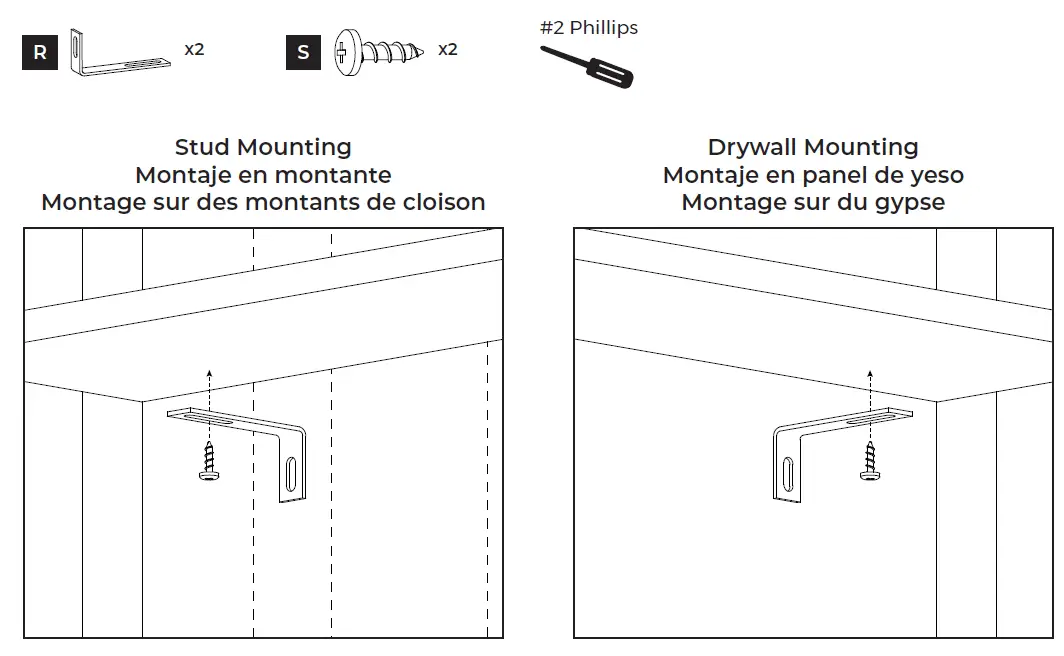 R x2

S x2

#2 Phillips

Stud Mounting
Montaje en montante
Montage sur des montants de cloison

Drywall Mounting
Montaje en panel de yeso
Montage sur du gypse