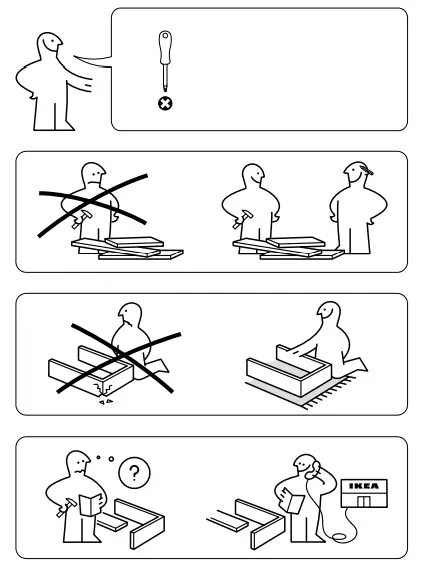 ?

IKEA