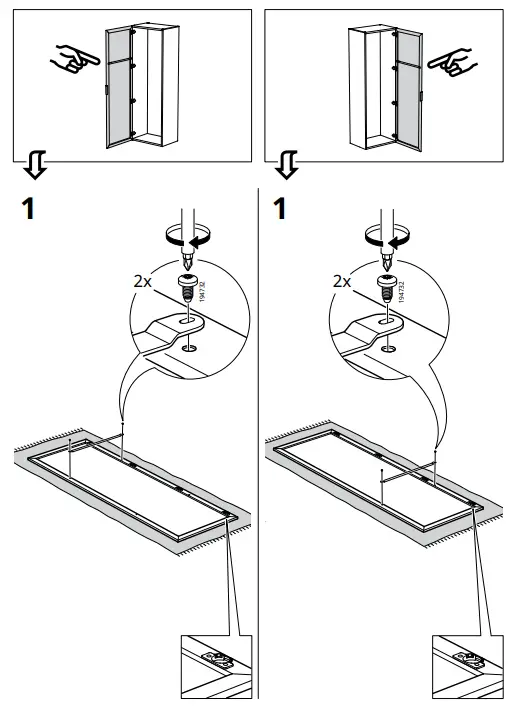 1

2x

194732

1

2x

194732