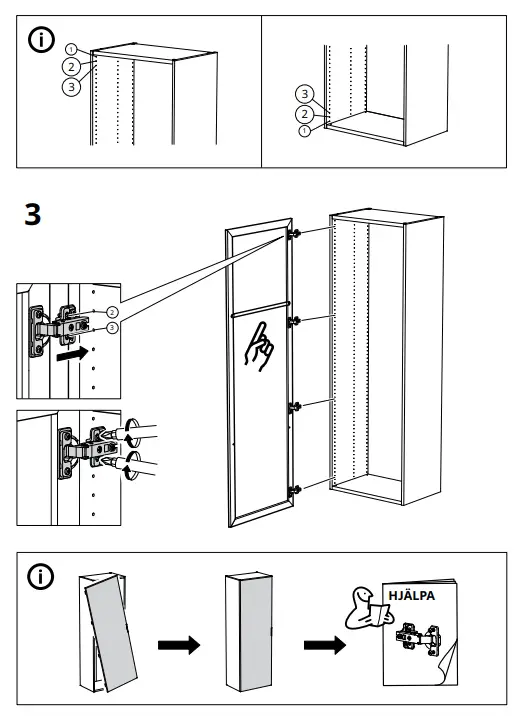 i

1
2
3

3
2
1

3

2
3

i

HJÄLPA