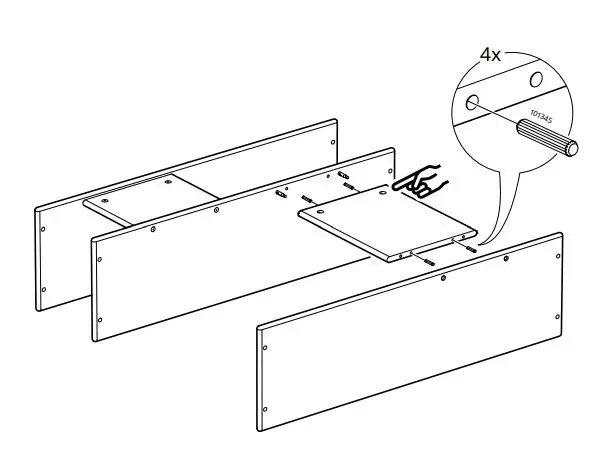 4x

101345