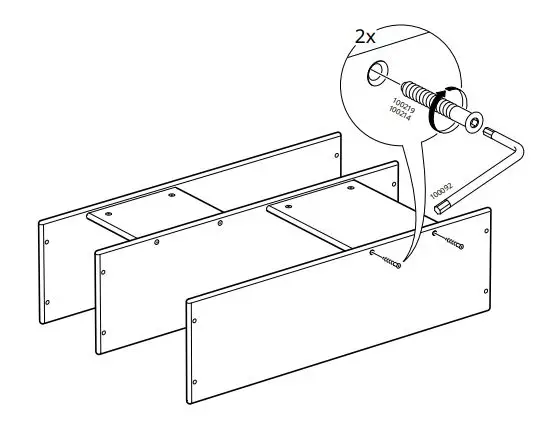 2x

100219
100214

100092