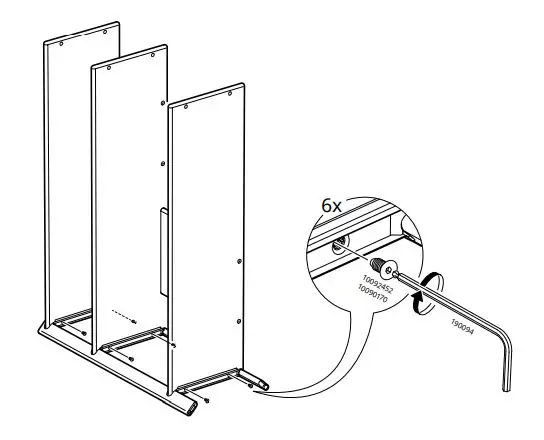 6x

10092452
10090170

190094