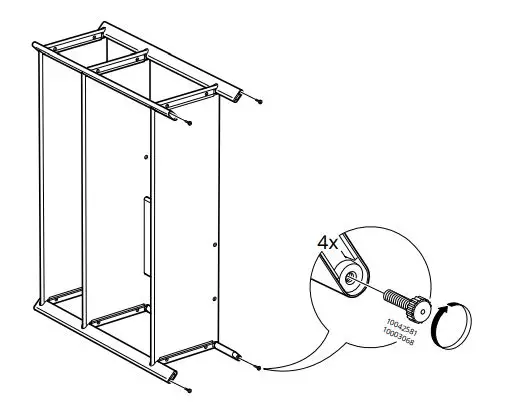 4x

10042581
10003068